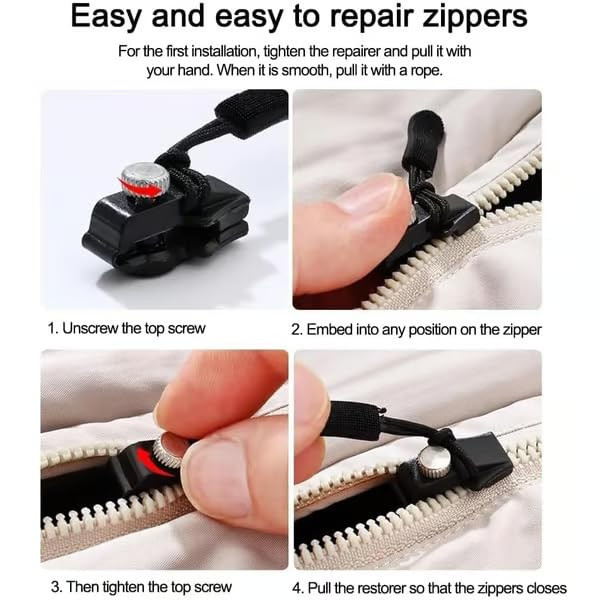 Easy and easy to repair zippers

For the first installation, tighten the repairer and pull it with your hand. When it is smooth, pull it with a rope.

1. Unscrew the top screw

2. Embed into any position on the zipper

3. Then tighten the top screw

4. Pull the restorer so that the zippers closes