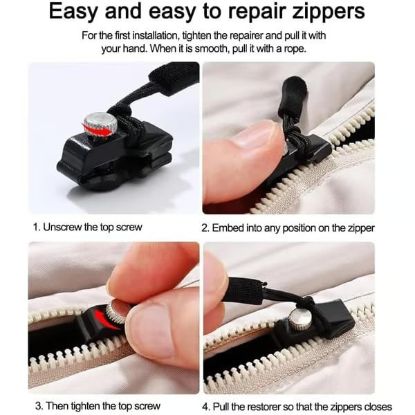 Easy and easy to repair zippers

For the first installation, tighten the repairer and pull it with your hand. When it is smooth, pull it with a rope.

1. Unscrew the top screw

2. Embed into any position on the zipper

3. Then tighten the top screw

4. Pull the restorer so that the zippers closes