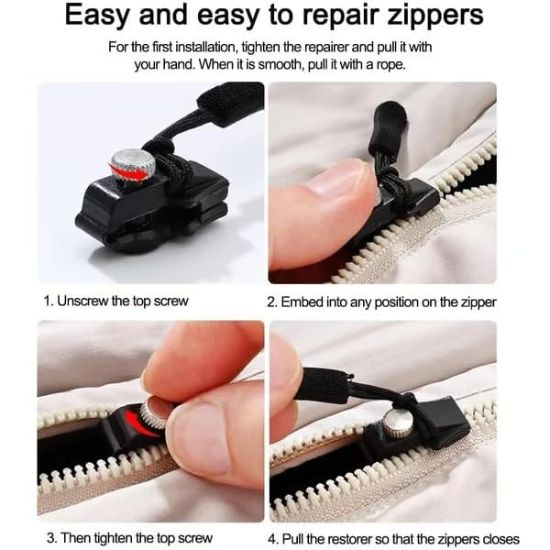 Easy and easy to repair zippers

For the first installation, tighten the repairer and pull it with your hand. When it is smooth, pull it with a rope.

1. Unscrew the top screw

2. Embed into any position on the zipper

3. Then tighten the top screw

4. Pull the restorer so that the zippers closes