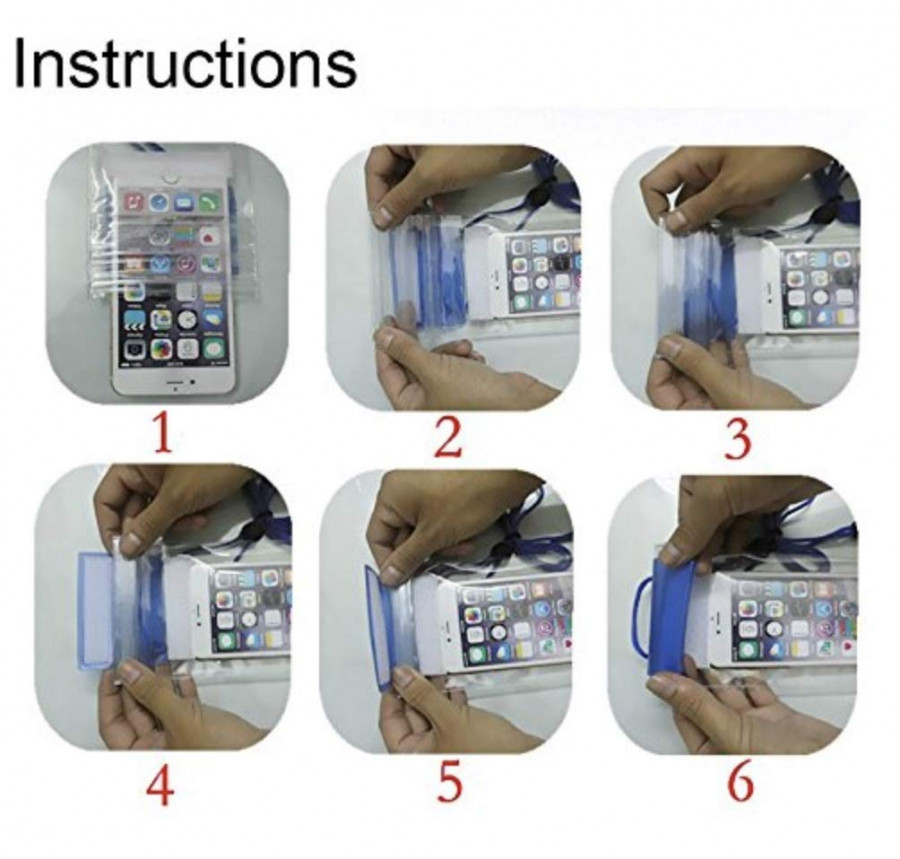 Instructions

1

2

3

4

5

6