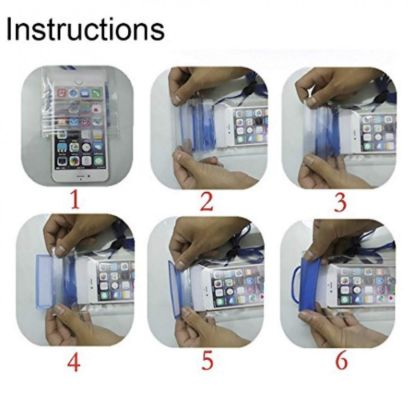 Instructions

1

2

3

4

5

6