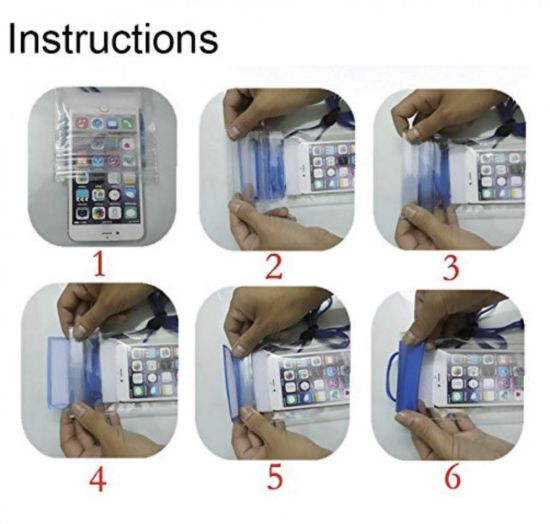 Instructions

1

2

3

4

5

6