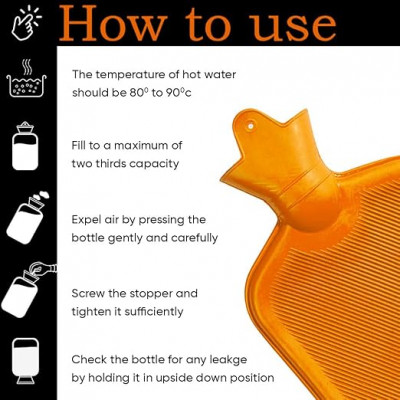 How to use

The temperature of hot water should be $80^0$ to $90^0$c

Fill to a maximum of two thirds capacity

Expel air by pressing the bottle gently and carefully

Screw the stopper and tighten it sufficiently

Check the bottle for any leakge by holding it in upside down position