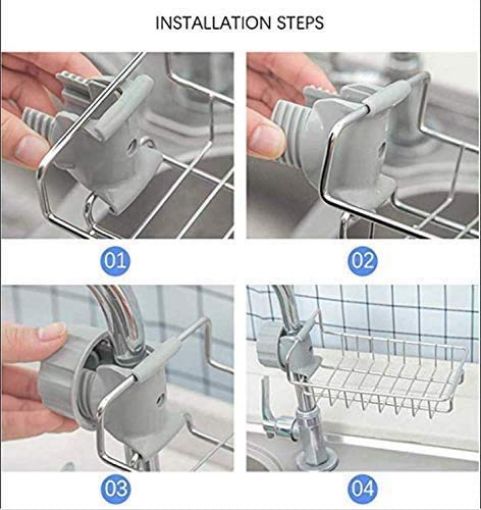 INSTALLATION STEPS

01

02

03

04