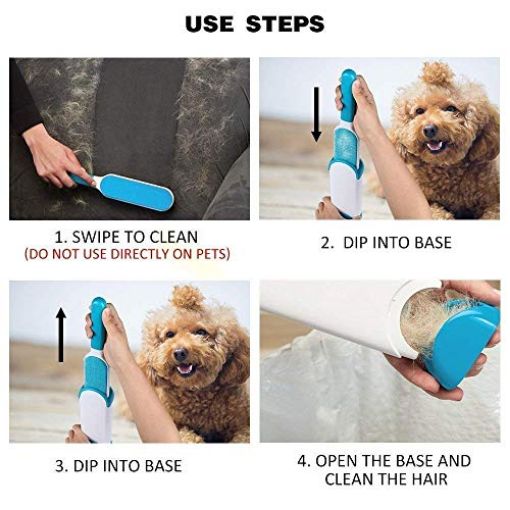 USE STEPS

1. SWIPE TO CLEAN
(DO NOT USE DIRECTLY ON PETS)

2. DIP INTO BASE

3. DIP INTO BASE

4. OPEN THE BASE AND CLEAN THE HAIR