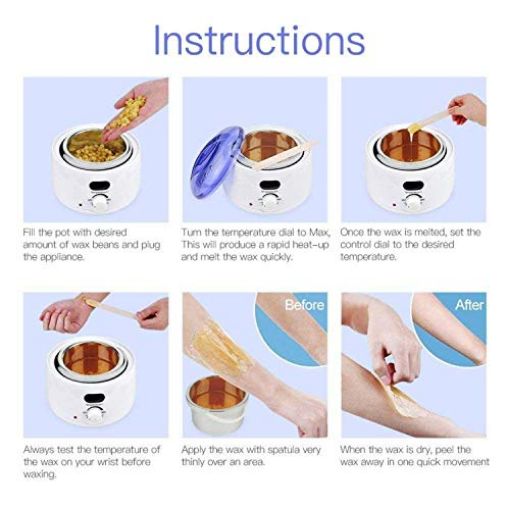 Instructions

Fill the pot with desired amount of wax beans and plug the appliance.

Turn the temperature dial to Max, This will produce a rapid heat-up and melt the wax quickly.

Once the wax is melted, set the control dial to the desired temperature.

Always test the temperature of the wax on your wrist before waxing.

Before

Apply the wax with spatula very thinly over an area.

After

When the wax is dry, peel the wax away in one quick movement