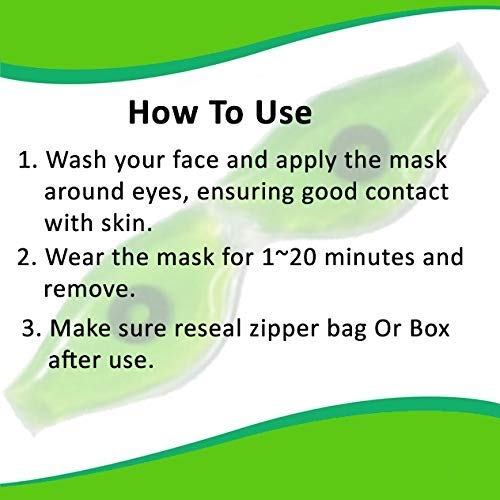 How To Use

1. Wash your face and apply the mask around eyes, ensuring good contact with skin.

2. Wear the mask for 1~20 minutes and remove.

3. Make sure reseal zipper bag Or Box after use.