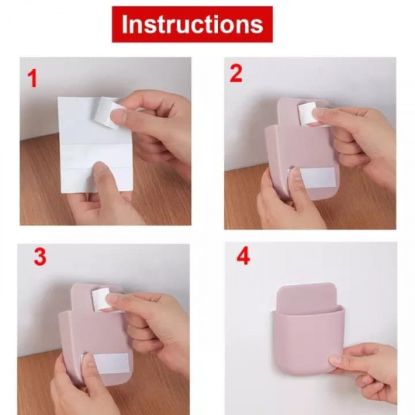 Instructions

1

2

3

4