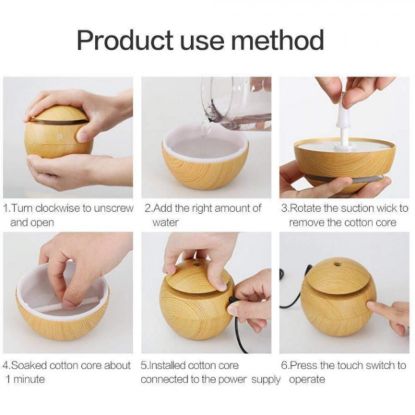 Product use method

1.Turn clockwise to unscrew and open

2.Add the right amount of water

3.Rotate the suction wick to remove the cotton core

4.Soaked cotton core about 1 minute

5.Installed cotton core connected to the power supply

6.Press the touch switch to operate