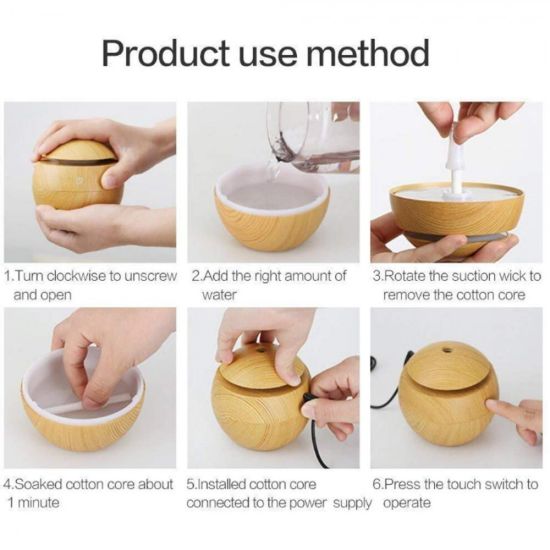 Product use method

1.Turn clockwise to unscrew and open

2.Add the right amount of water

3.Rotate the suction wick to remove the cotton core

4.Soaked cotton core about 1 minute

5.Installed cotton core connected to the power supply

6.Press the touch switch to operate