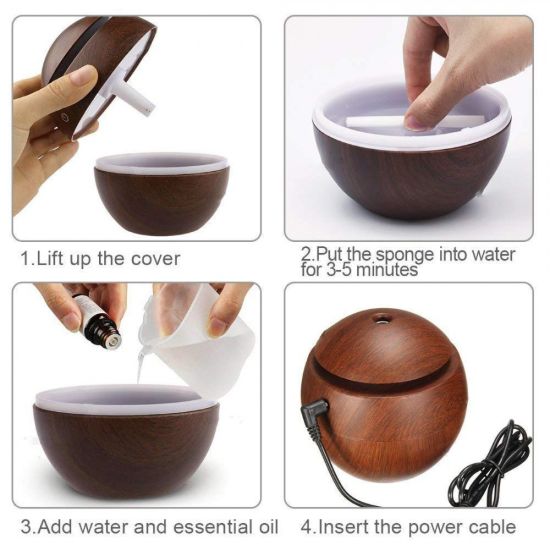 1.Lift up the cover

2.Put the sponge into water for 3-5 minutes

3.Add water and essential oil

4.Insert the power cable