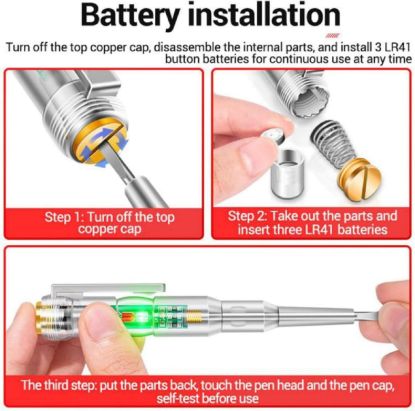 Battery installation

Turn off the top copper cap, disassemble the internal parts, and install 3 LR41 button batteries for continuous use at any time

Step 1: Turn off the top copper cap

Step 2: Take out the parts and insert three LR41 batteries

The third step: put the parts back, touch the pen head and the pen cap, self-test before use