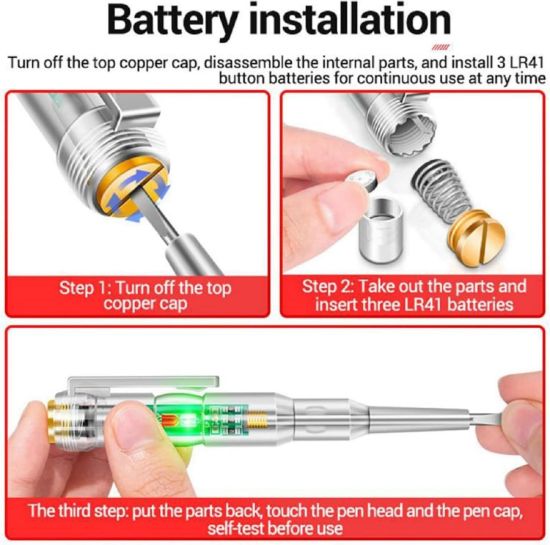 Battery installation

Turn off the top copper cap, disassemble the internal parts, and install 3 LR41 button batteries for continuous use at any time

Step 1: Turn off the top copper cap

Step 2: Take out the parts and insert three LR41 batteries

The third step: put the parts back, touch the pen head and the pen cap, self-test before use