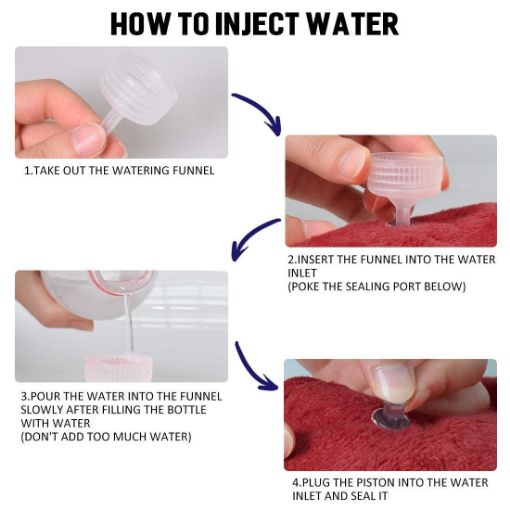 HOW TO INJECT WATER

1.TAKE OUT THE WATERING FUNNEL

2.INSERT THE FUNNEL INTO THE WATER INLET
(POKE THE SEALING PORT BELOW)

3.POUR THE WATER INTO THE FUNNEL SLOWLY AFTER FILLING THE BOTTLE WITH WATER
(DON'T ADD TOO MUCH WATER)

4.PLUG THE PISTON INTO THE WATER INLET AND SEAL IT