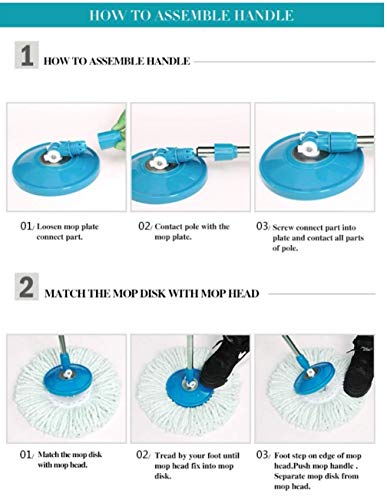 HOW TO ASSEMBLE HANDLE

1 HOW TO ASSEMBLE HANDLE

01/ Loosen mop plate connect part.

02/ Contact pole with the mop plate.

03/ Screw connect part into plate and contact all parts of pole.

2 MATCH THE MOP DISK WITH MOP HEAD

01/ Match the mop disk with mop head.

02/ Tread by your foot until mop head fix into mop disk.

03/ Foot step on edge of mop head.Push mop handle . Separate mop disk from mop head.