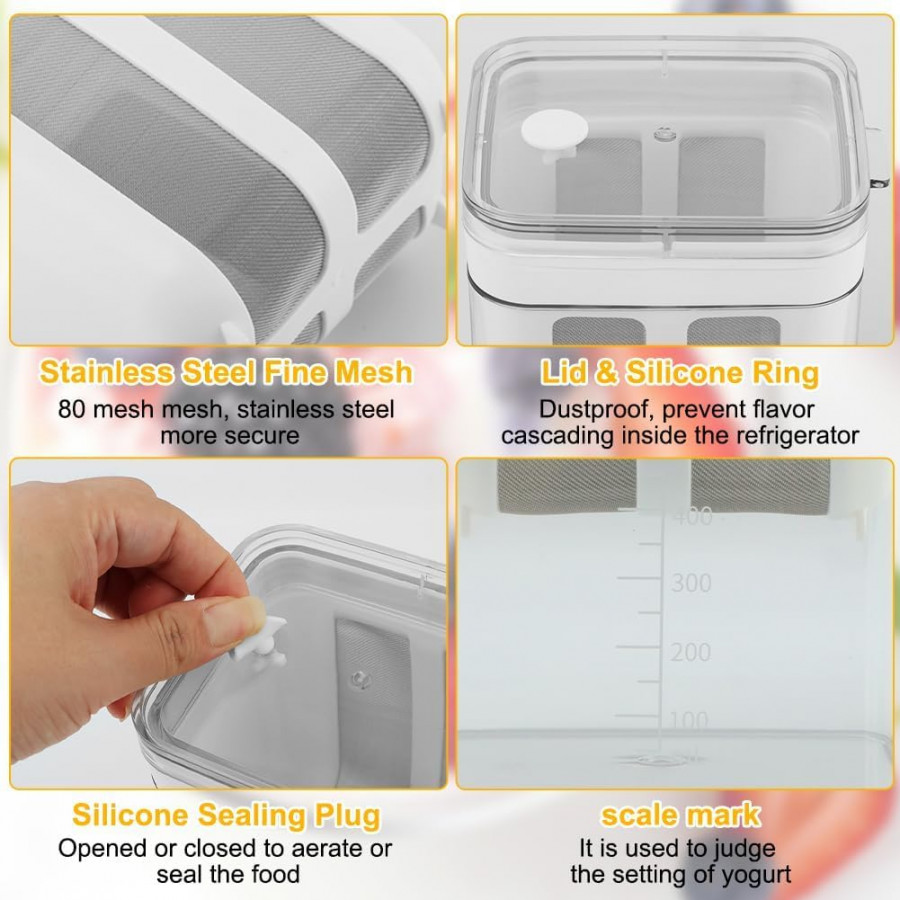 Stainless Steel Fine Mesh
80 mesh mesh, stainless steel more secure

Lid & Silicone Ring
Dustproof, prevent flavor cascading inside the refrigerator

400
300
200
100

Silicone Sealing Plug
Opened or closed to aerate or seal the food

scale mark
It is used to judge the setting of yogurt