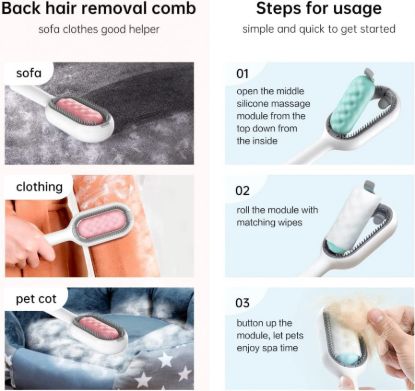 Back hair removal comb

sofa clothes good helper

sofa

clothing

pet cot

Steps for usage

simple and quick to get started

01

open the middle silicone massage module from the top down from the inside

02

roll the module with matching wipes

03

button up the module, let pets enjoy spa time