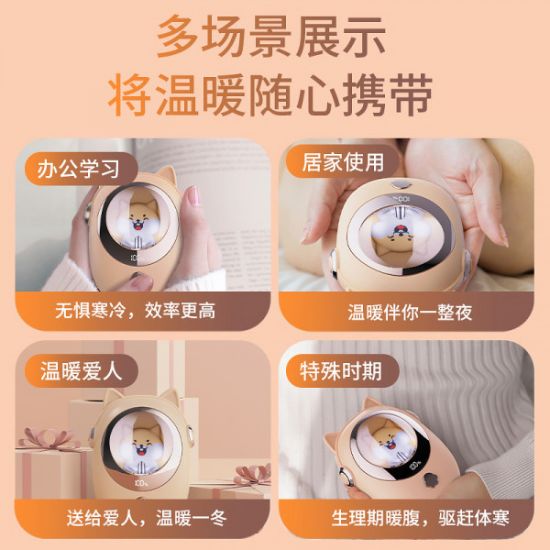 多场景展示
将温暖随心携带

办公学习
无惧寒冷，效率更高

居家使用
温暖伴你一整夜

温暖爱人
送给爱人，温暖一冬

特殊时期
生理期暖腹，驱赶体寒