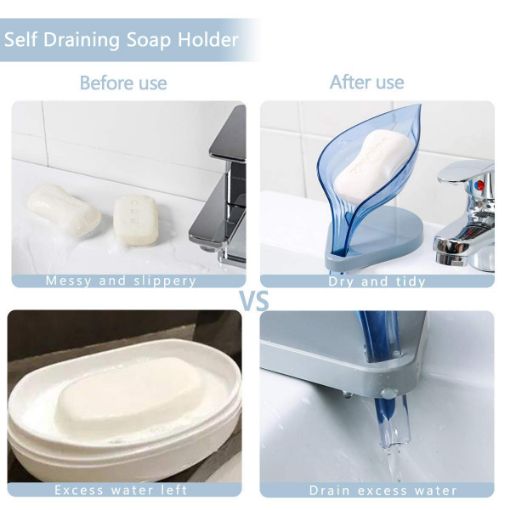 Self Draining Soap Holder

Before use

After use

Messy and slippery

Dry and tidy

VS

Excess water left

Drain excess water