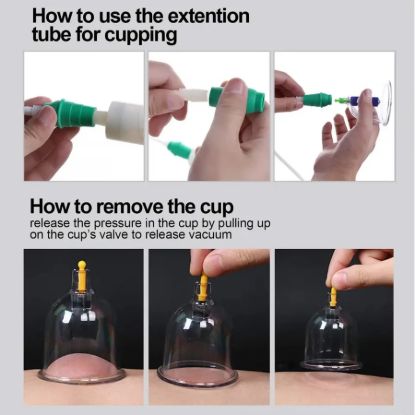 How to use the extention tube for cupping

How to remove the cup
release the pressure in the cup by pulling up on the cup's valve to release vacuum