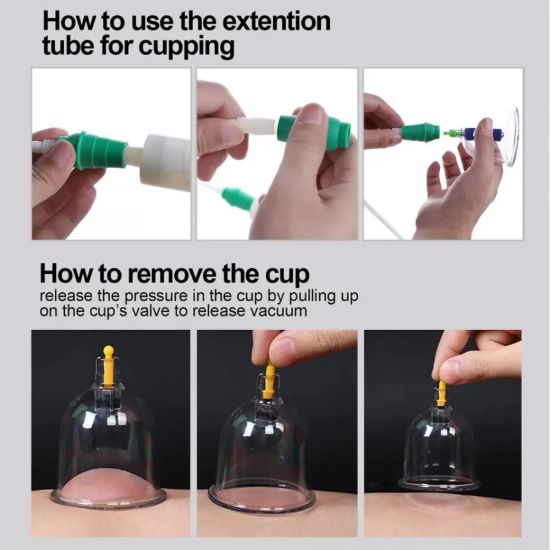 How to use the extention tube for cupping

How to remove the cup
release the pressure in the cup by pulling up on the cup's valve to release vacuum