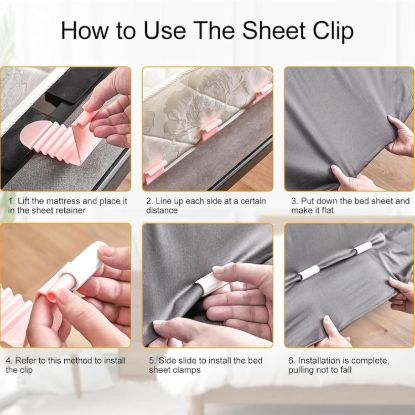 How to Use The Sheet Clip

1. Lift the mattress and place it in the sheet retainer

2. Line up each side at a certain distance

3. Put down the bed sheet and make it flat

4. Refer to this method to install the clip

5. Side slide to install the bed sheet clamps

6. Installation is complete, pulling not to fall