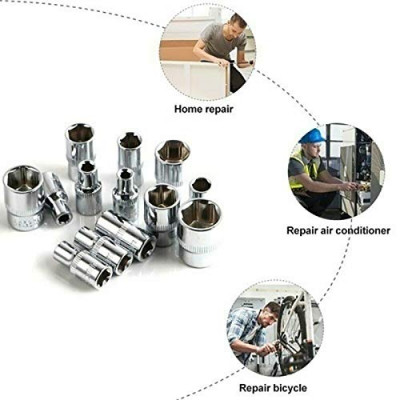 Home repair

Repair air conditioner

Repair bicycle