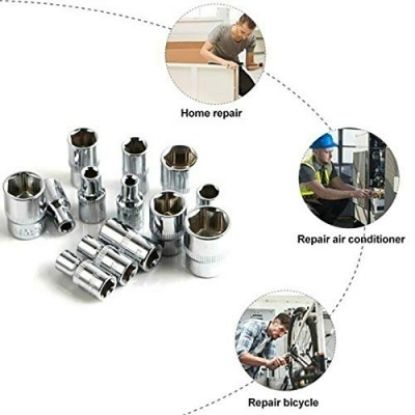 Home repair

Repair air conditioner

Repair bicycle