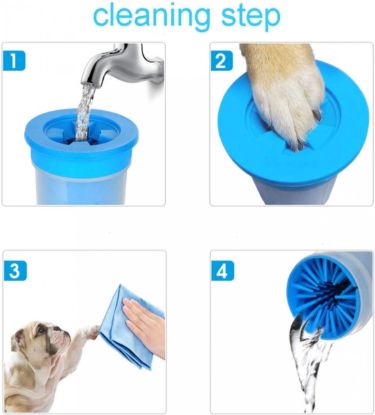 cleaning step

1

2

3

4