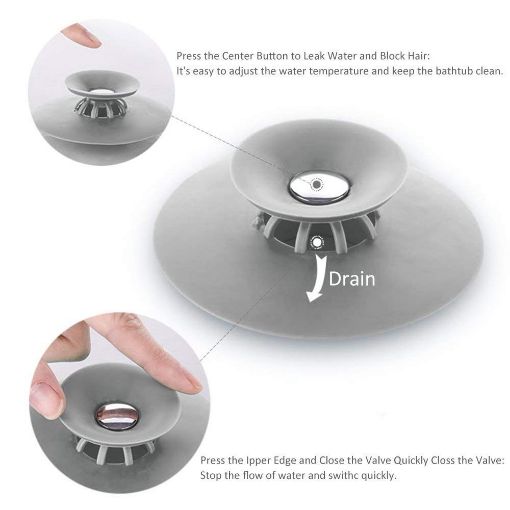 Press the Center Button to Leak Water and Block Hair:
It's easy to adjust the water temperature and keep the bathtub clean.

Drain

Press the Ipper Edge and Close the Valve Quickly Closs the Valve:
Stop the flow of water and swithc quickly.