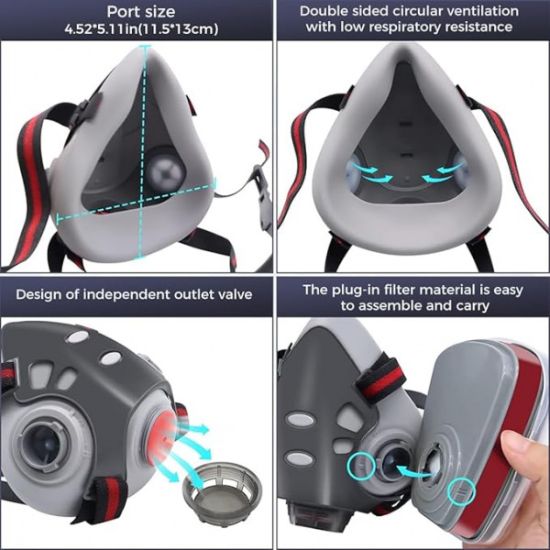 Port size
4.52*5.11in(11.5*13cm)

Double sided circular ventilation with low respiratory resistance

Design of independent outlet valve

The plug-in filter material is easy to assemble and carry