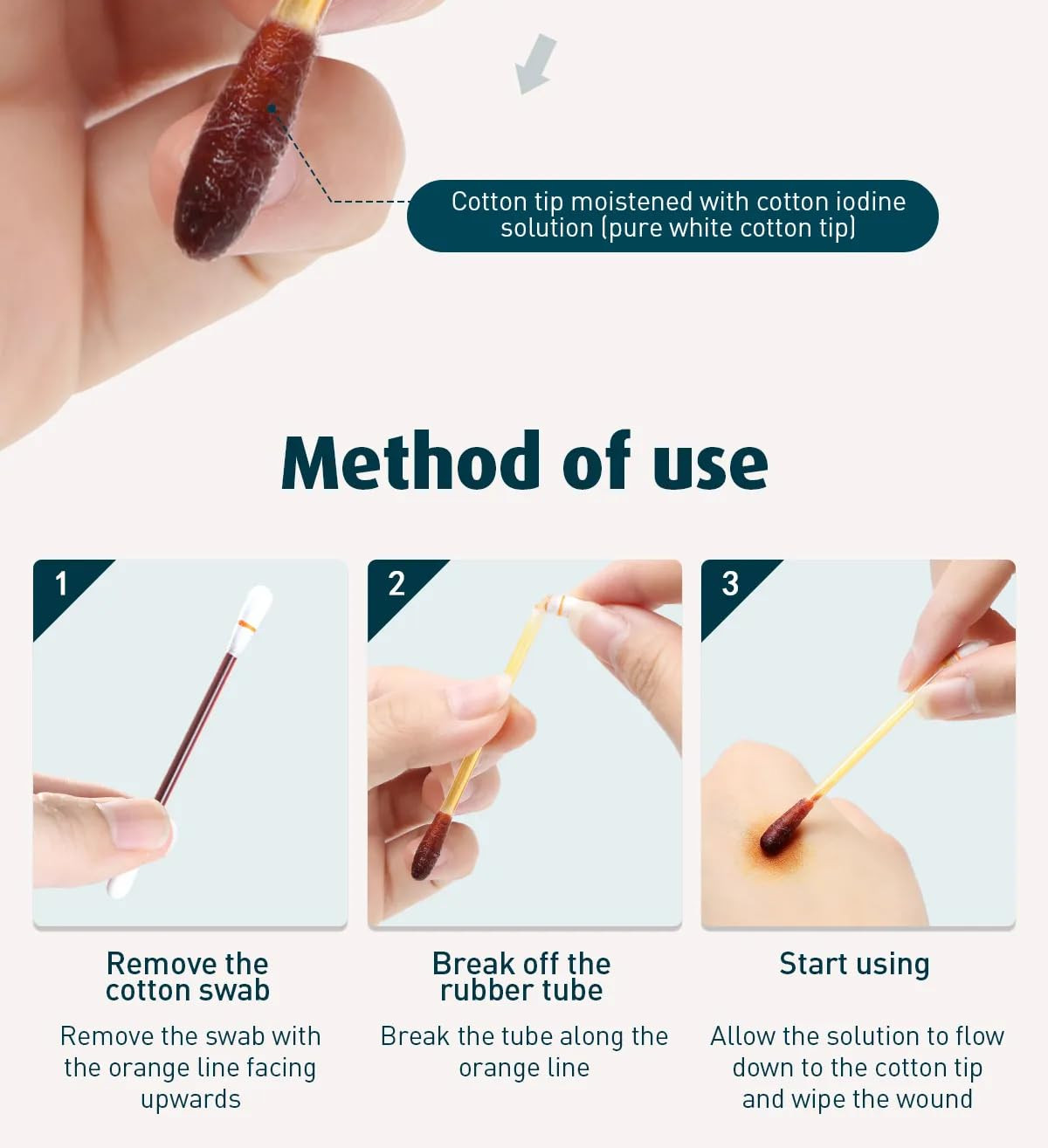 Cotton tip moistened with cotton iodine solution (pure white cotton tip)

Method of use

1

Remove the cotton swab

Remove the swab with the orange line facing upwards

2

Break off the rubber tube

Break the tube along the orange line

3

Start using

Allow the solution to flow down to the cotton tip and wipe the wound