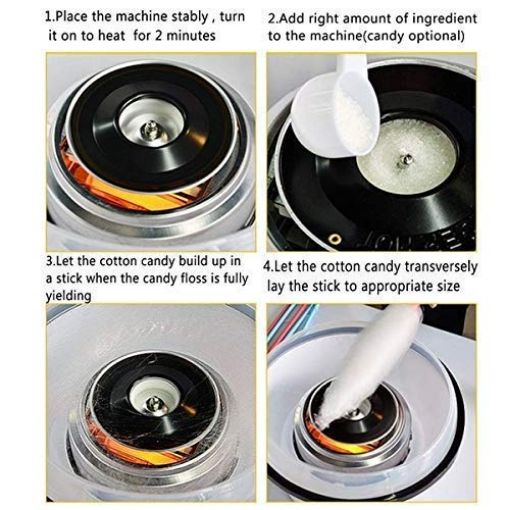 1.Place the machine stably , turn it on to heat for 2 minutes

2.Add right amount of ingredient to the machine(candy optional)

3.Let the cotton candy build up in a stick when the candy floss is fully yielding

4.Let the cotton candy transversely lay the stick to appropriate size