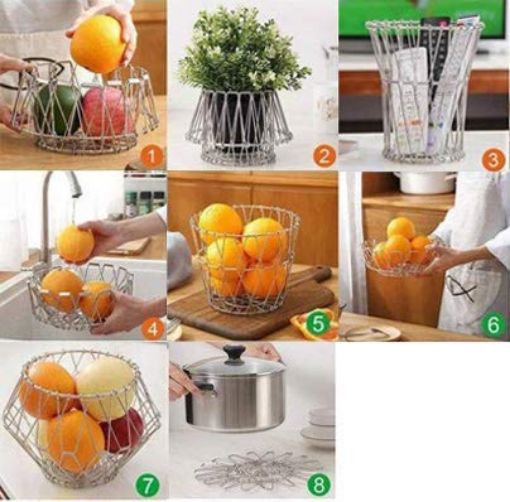 1

2

3

4

5

6

7

8