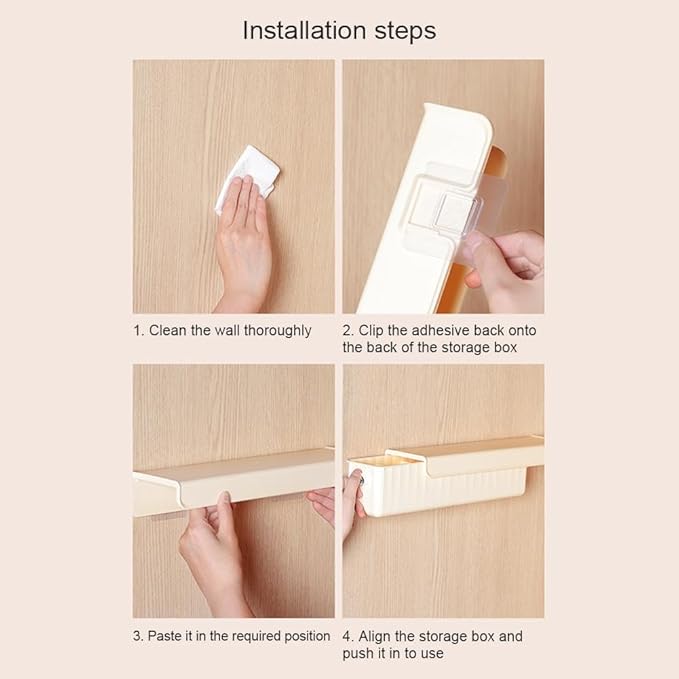 Installation steps

1. Clean the wall thoroughly

2. Clip the adhesive back onto the back of the storage box

3. Paste it in the required position

4. Align the storage box and push it in to use