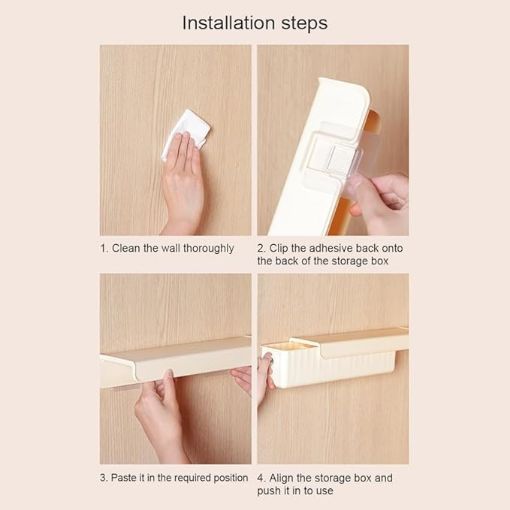 Installation steps

1. Clean the wall thoroughly

2. Clip the adhesive back onto the back of the storage box

3. Paste it in the required position

4. Align the storage box and push it in to use