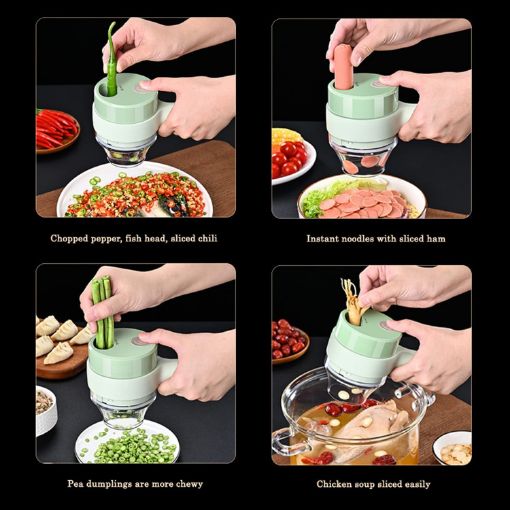 Chopped pepper, fish head, sliced chili

Instant noodles with sliced ham

Pea dumplings are more chewy

Chicken soup sliced easily