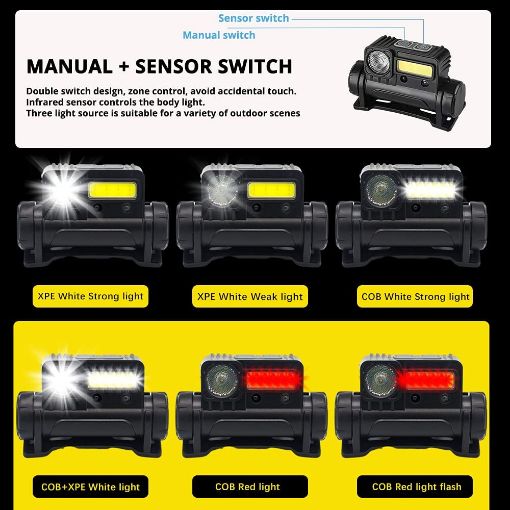 Sensor switch
Manual switch

MANUAL + SENSOR SWITCH

Double switch design, zone control, avoid accidental touch.
Infrared sensor controls the body light.
Three light source is suitable for a variety of outdoor scenes

XPE White Strong light

XPE White Weak light

COB White Strong light

COB+XPE White light

COB Red light

COB Red light flash