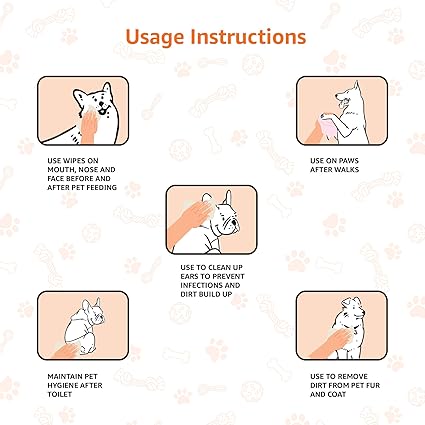 Usage Instructions

USE WIPES ON MOUTH, NOSE AND FACE BEFORE AND AFTER PET FEEDING

USE ON PAWS AFTER WALKS

USE TO CLEAN UP EARS TO PREVENT INFECTIONS AND DIRT BUILD UP

MAINTAIN PET HYGIENE AFTER TOILET

USE TO REMOVE DIRT FROM PET FUR AND COAT