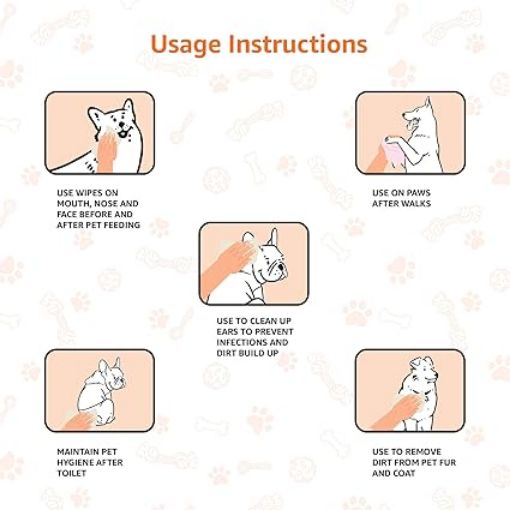 Usage Instructions

USE WIPES ON MOUTH, NOSE AND FACE BEFORE AND AFTER PET FEEDING

USE ON PAWS AFTER WALKS

USE TO CLEAN UP EARS TO PREVENT INFECTIONS AND DIRT BUILD UP

MAINTAIN PET HYGIENE AFTER TOILET

USE TO REMOVE DIRT FROM PET FUR AND COAT