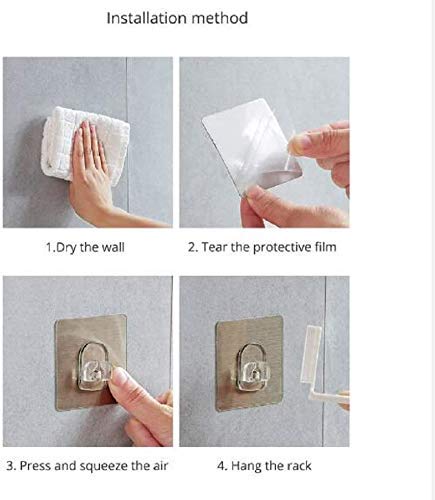 Installation method

1.Dry the wall

2. Tear the protective film

3. Press and squeeze the air

4. Hang the rack