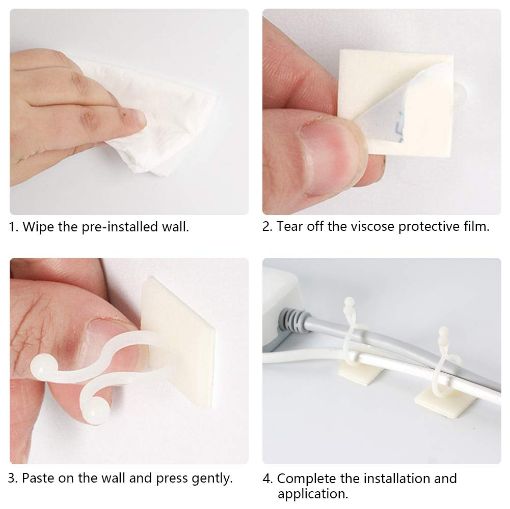 1. Wipe the pre-installed wall.

2. Tear off the viscose protective film.

3. Paste on the wall and press gently.

4. Complete the installation and application.