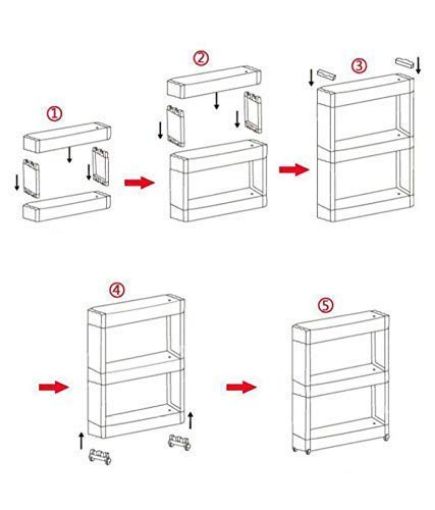 ①

②

③

④

⑤